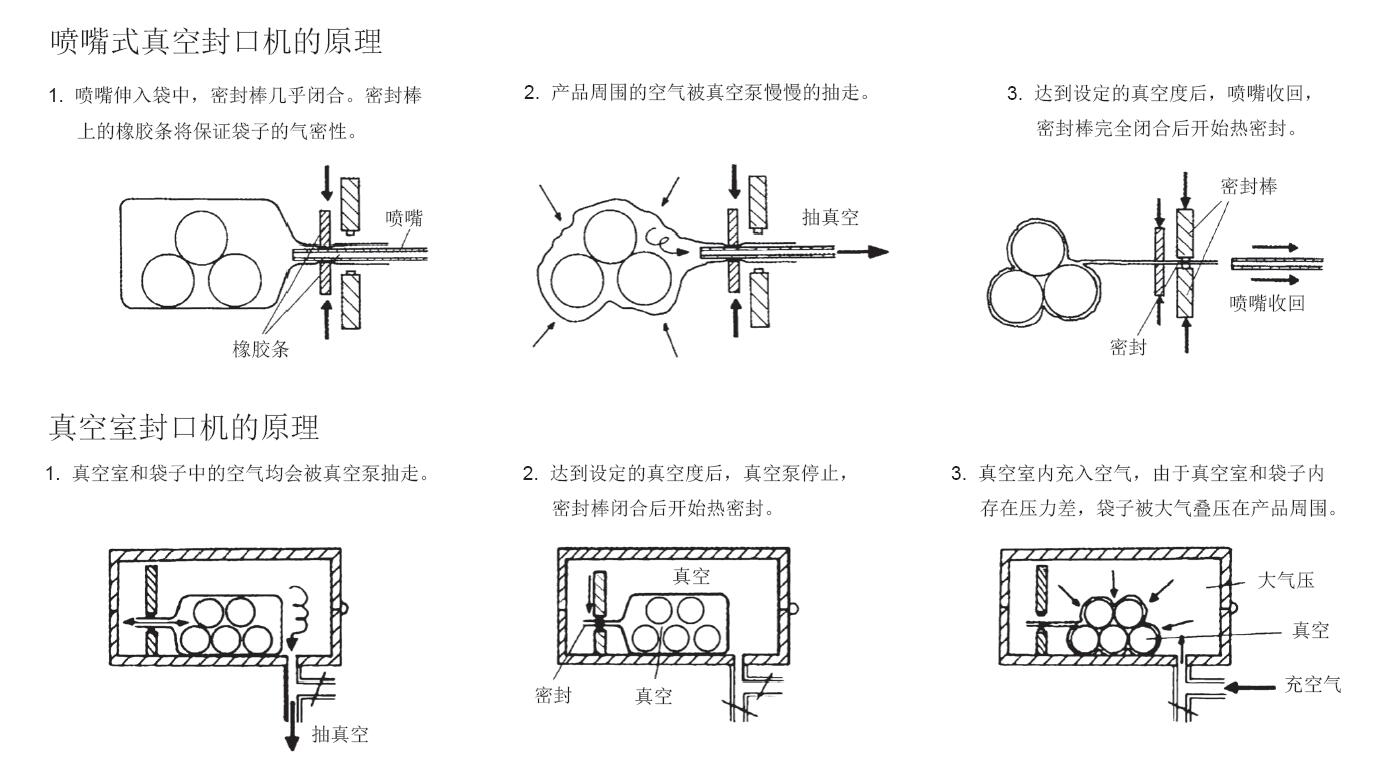 喷嘴式真空封口机的原理

1. 喷嘴伸入袋中，密封棒几乎闭合。密封棒上的橡胶条将保证袋子的气密性。

喷嘴

橡胶条

2. 产品周围的空气被真空泵慢慢的抽走。

抽真空

3. 达到设定的真空度后，喷嘴收回，密封棒完全闭合后开始热密封。

密封棒

喷嘴收回

密封

真空室封口机的原理

1. 真空室和袋子中的空气均会被真空泵抽走。

抽真空

2. 达到设定的真空度后，真空泵停止，密封棒闭合后开始热密封。

真空

密封

真空

3. 真空室内充入空气，由于真空室和袋子内存在压力差，袋子被大气叠压在产品周围。

大气压

真空

充空气